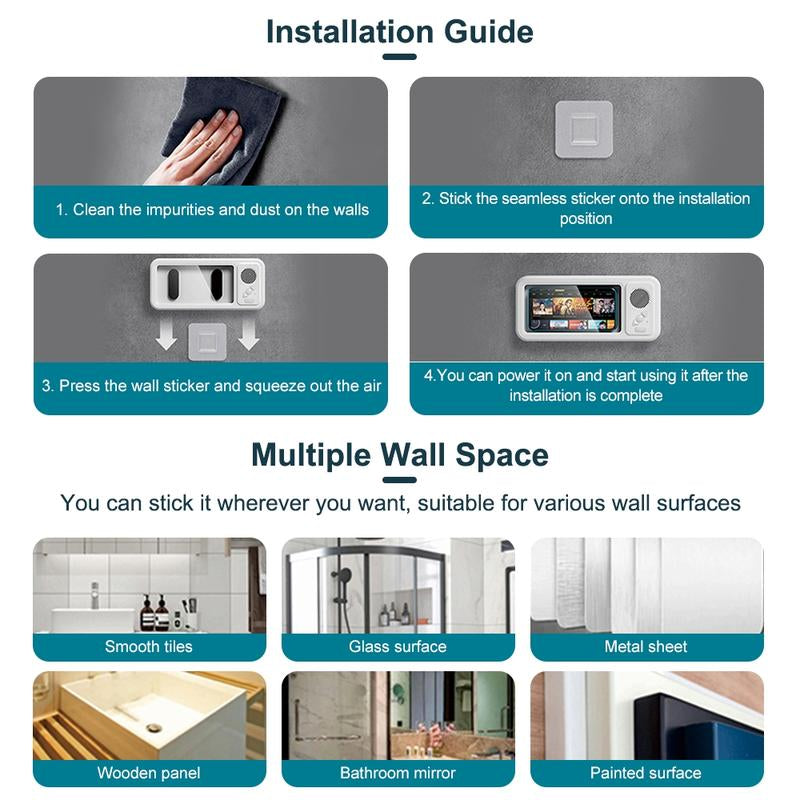 Installation Guide

1. Clean the impurities and dust on the walls

2. Stick the seamless sticker onto the installation position

3. Press the wall sticker and squeeze out the air

4.You can power it on and start using it after the installation is complete

Multiple Wall Space

You can stick it wherever you want, suitable for various wall surfaces

Smooth tiles

Glass surface

Metal sheet

Wooden panel

Bathroom mirror

Painted surface